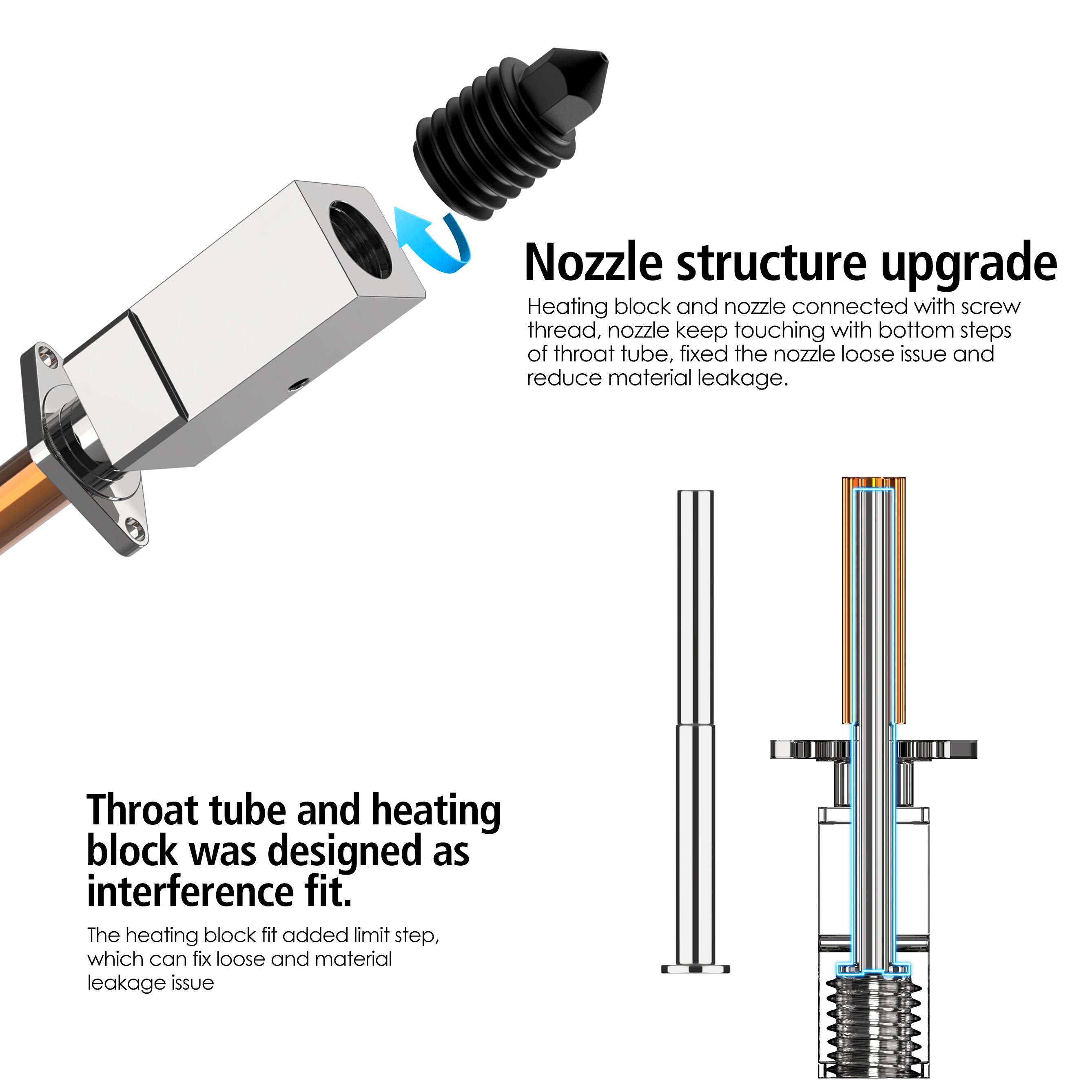 Nozzle structure upgrade

Heating block and nozzle connected with screw thread, nozzle keep touching with bottom steps of throat tube, fixed the nozzle loose issue and reduce material leakage.

Throat tube and heating block was designed as interference fit.

The heating block fit added limit step, which can fix loose and material leakage issue