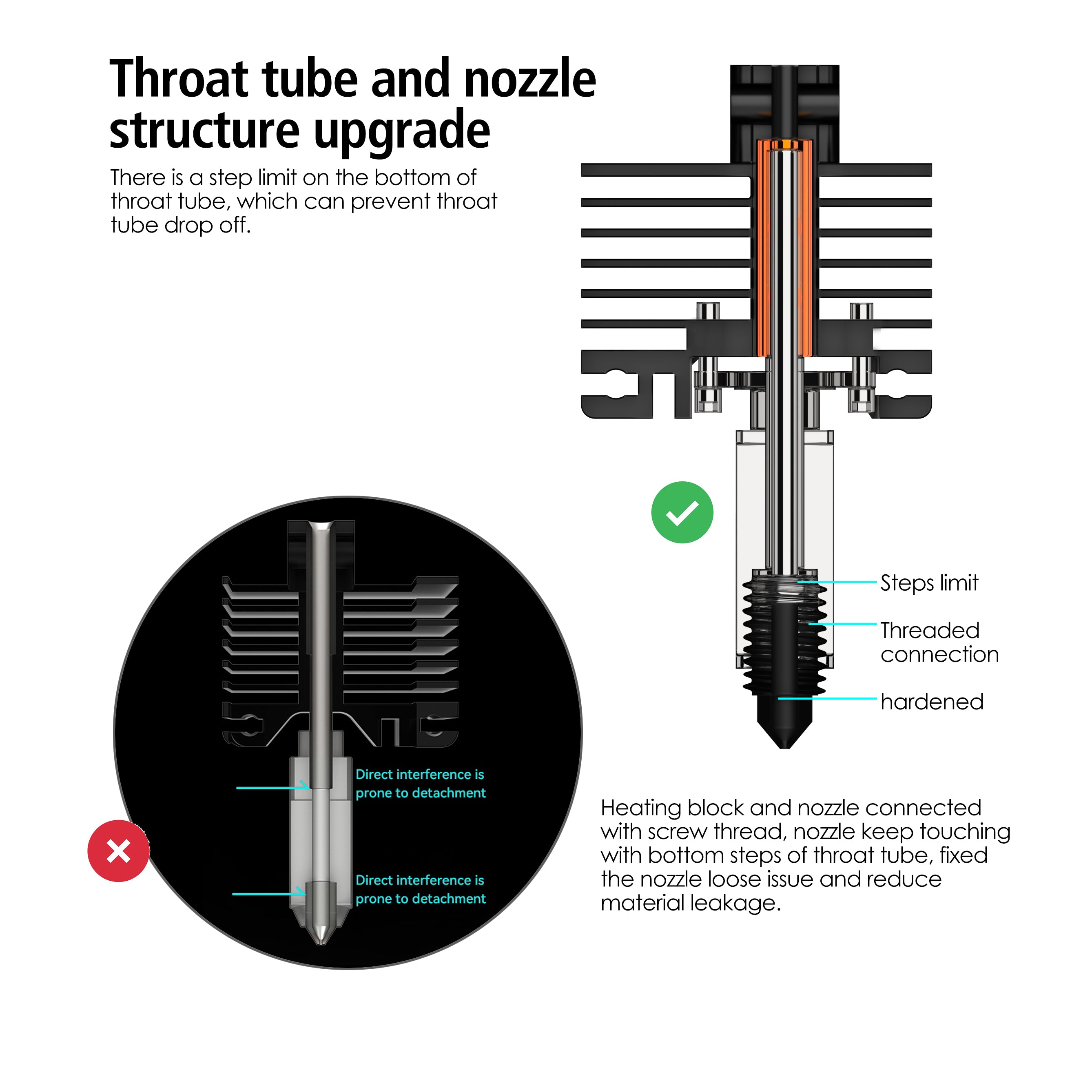 Throat tube and nozzle structure upgrade

There is a step limit on the bottom of throat tube, which can prevent throat tube drop off.

Steps limit

Threaded connection

hardened

Direct interference is prone to detachment

Direct interference is prone to detachment

Heating block and nozzle connected with screw thread, nozzle keep touching with bottom steps of throat tube, fixed the nozzle loose issue and reduce material leakage.