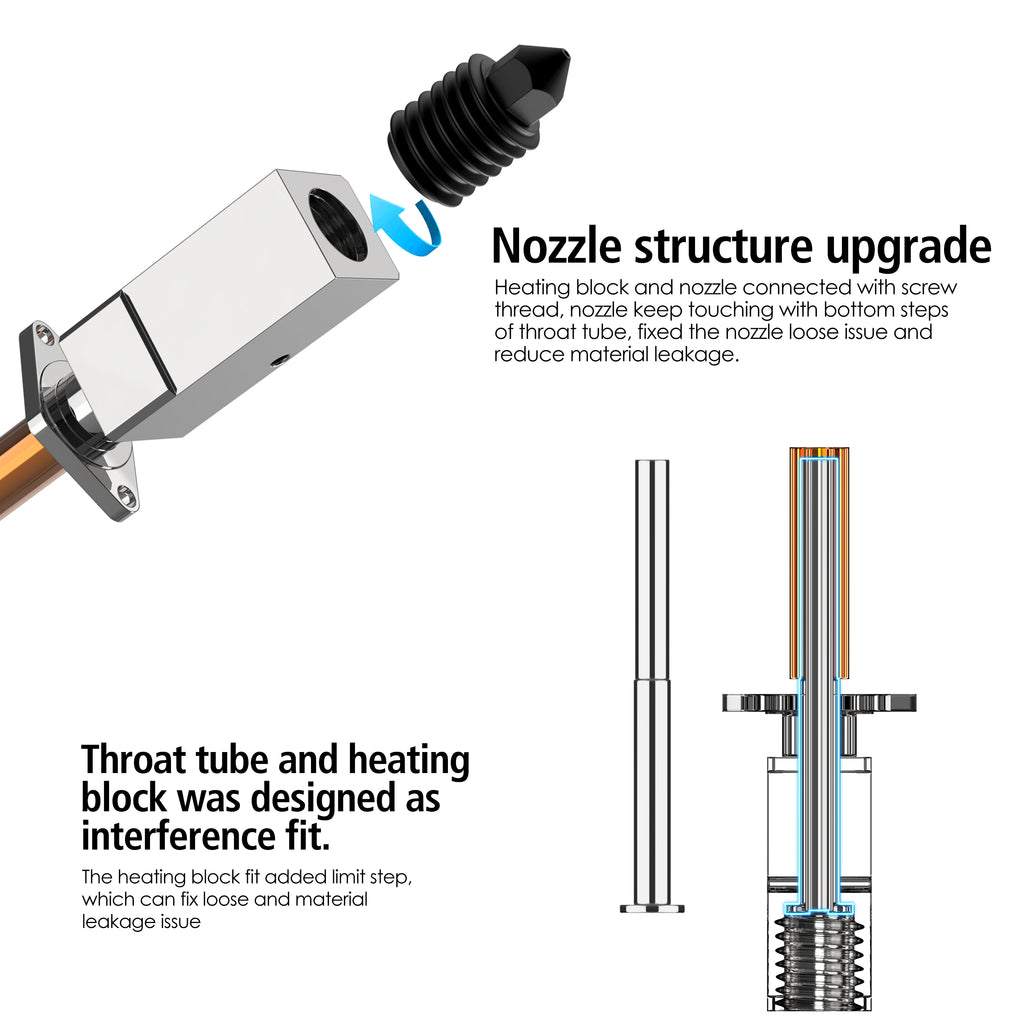 Nozzle structure upgrade
Heating block and nozzle connected with screw thread, nozzle keep touching with bottom steps of throat tube, fixed the nozzle loose issue and reduce material leakage.

Throat tube and heating block was designed as interference fit.
The heating block fit added limit step, which can fix loose and material leakage issue